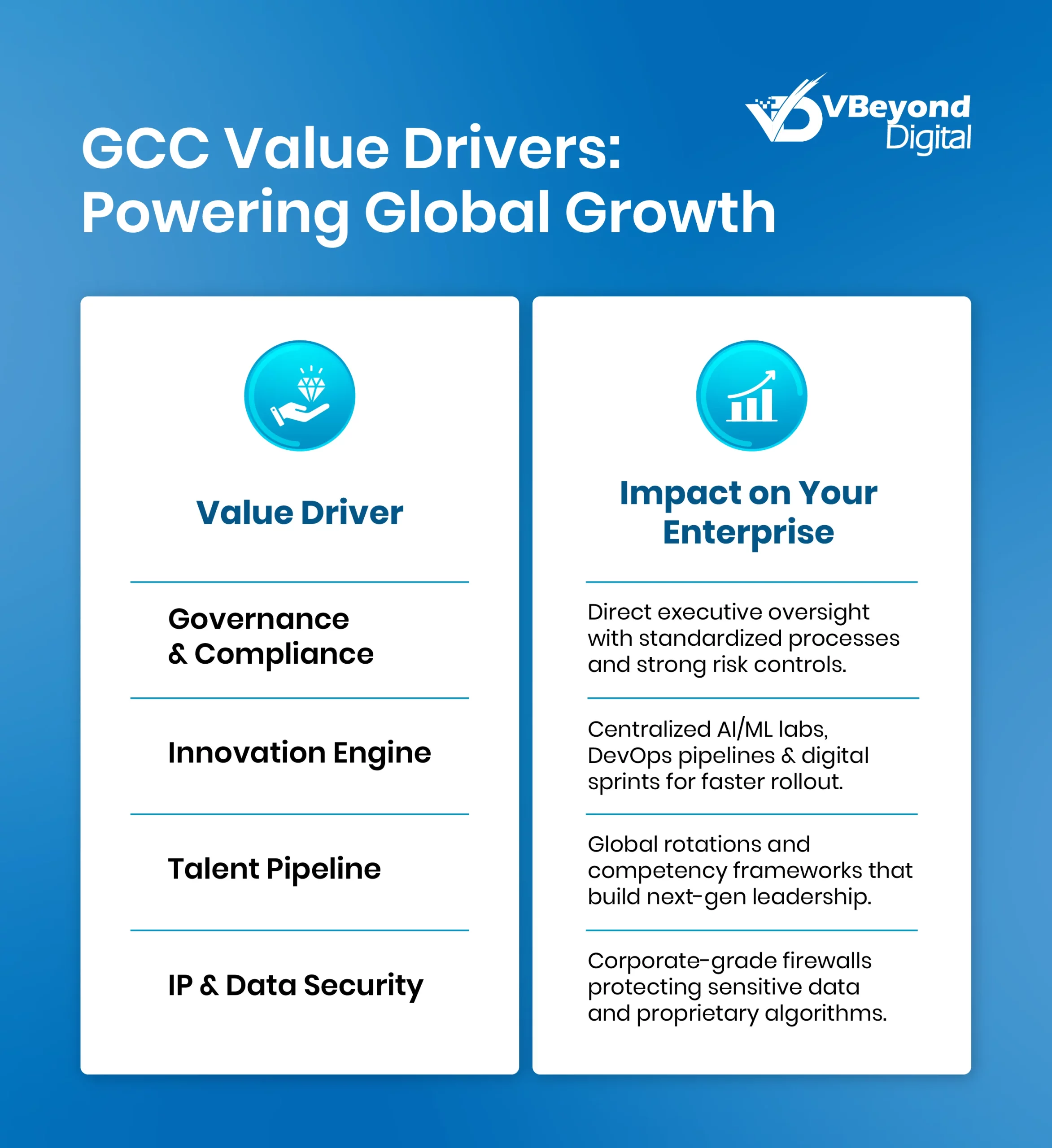 VBeyond Digital

GCC Value Drivers: Powering Global Growth

| Value Driver | Impact on Your Enterprise |
|---|---|
| Governance & Compliance | Direct executive oversight with standardized processes and strong risk controls. |
| Innovation Engine | Centralized AI/ML labs, DevOps pipelines & digital sprints for faster rollout. |
| Talent Pipeline | Global rotations and competency frameworks that build next-gen leadership. |
| IP & Data Security | Corporate-grade firewalls protecting sensitive data and proprietary algorithms. |