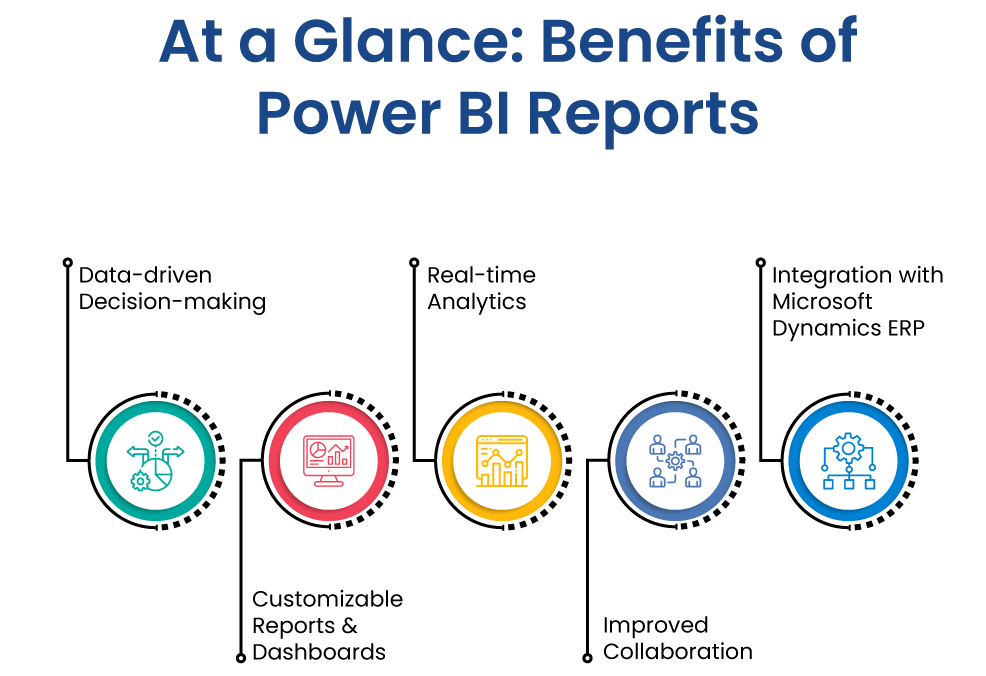 At a Glance: Benefits of Power BI Reports

Data-driven Decision-making

Customizable Reports & Dashboards

Real-time Analytics

Improved Collaboration

Integration with Microsoft Dynamics ERP